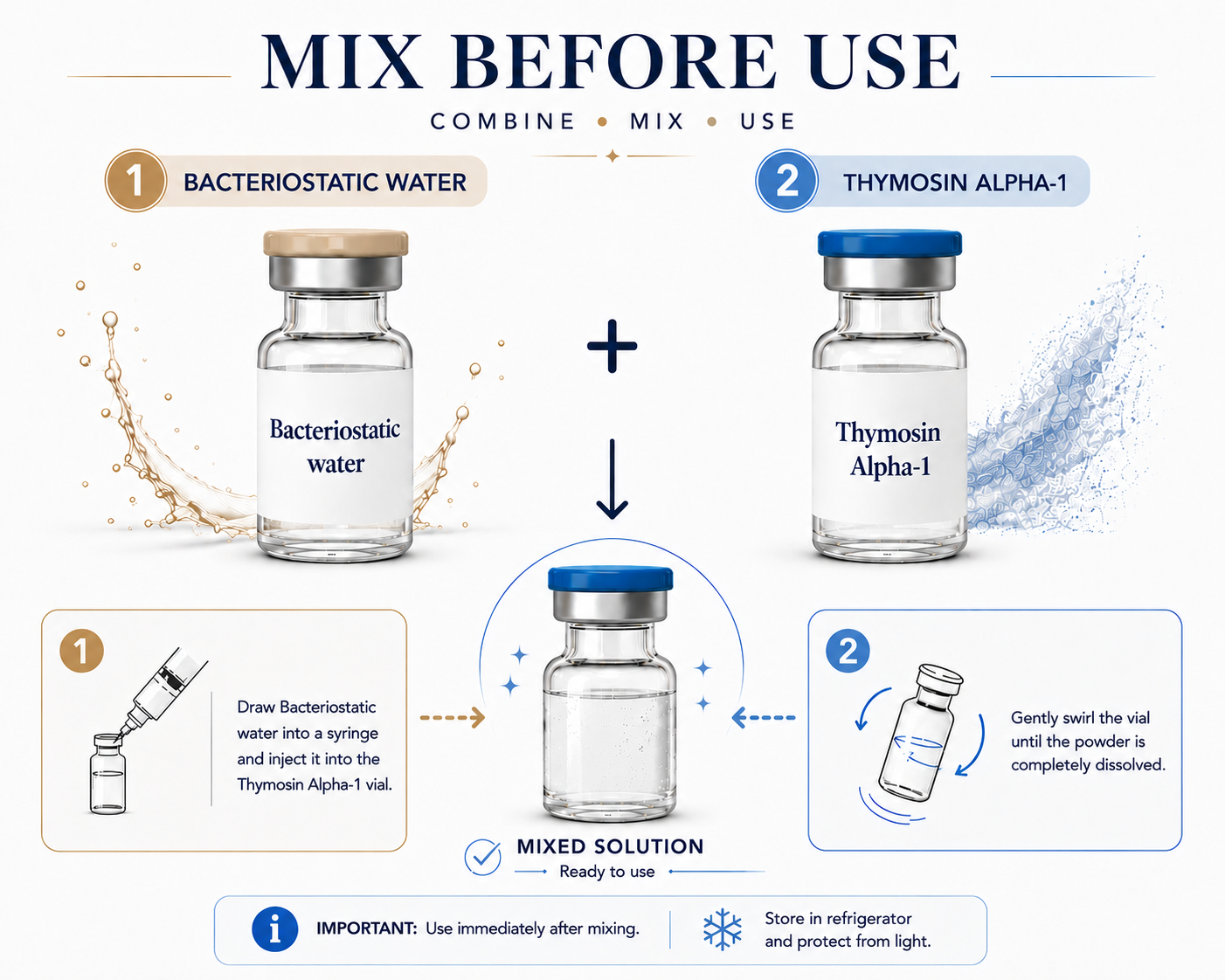 MIX BEFORE USE

COMBINE • MIX • USE

1 BACTERIOSTATIC WATER

2 THYMOSIN ALPHA-1

Bacteriostatic water

+

Thymosin Alpha-1

1

Draw Bacteriostatic water into a syringe and inject it into the Thymosin Alpha-1 vial.

2

Gently swirl the vial until the powder is completely dissolved.

MIXED SOLUTION

Ready to use

i IMPORTANT: Use immediately after mixing.

Store in refrigerator and protect from light.