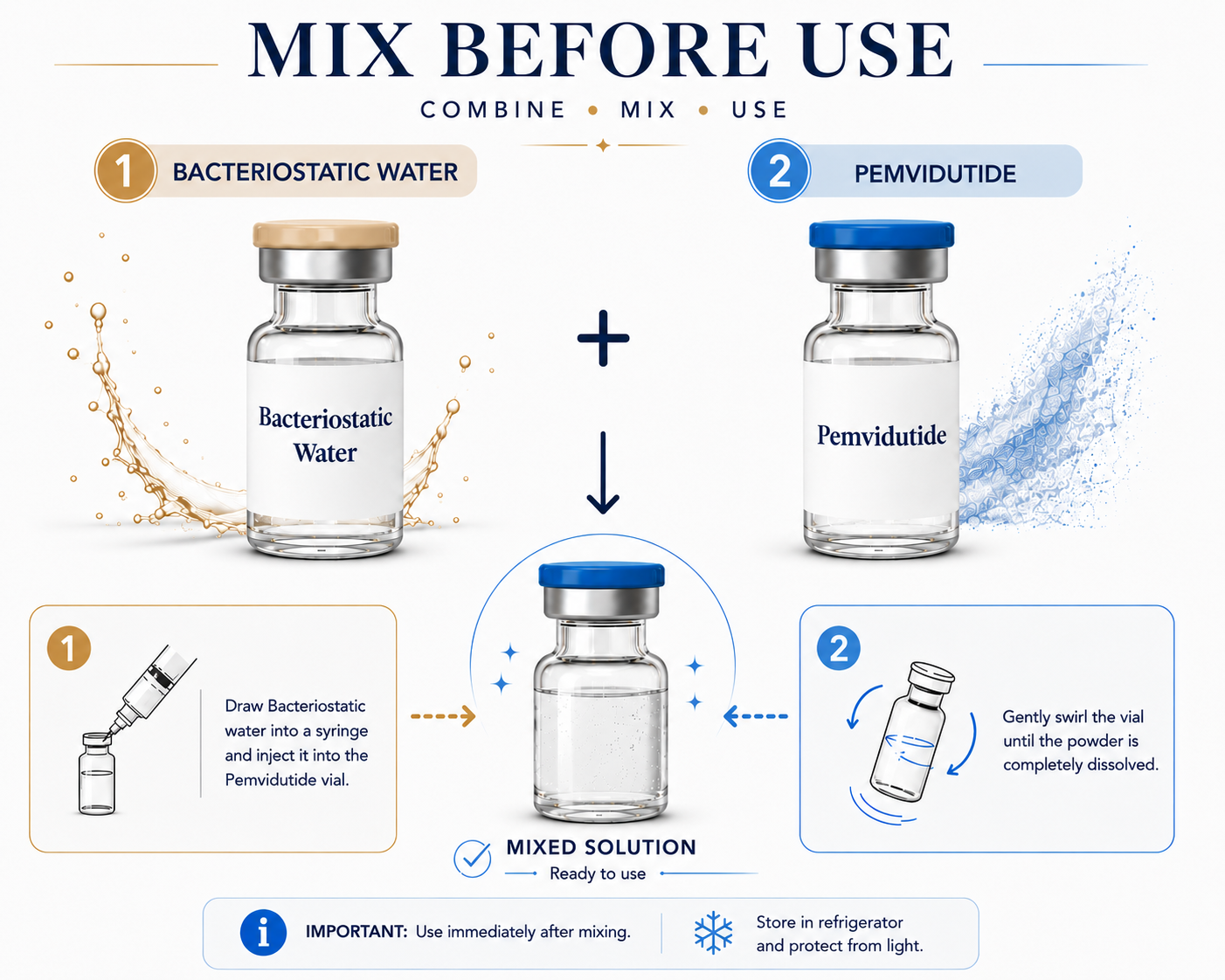 MIX BEFORE USE

COMBINE • MIX • USE

1 BACTERIOSTATIC WATER

2 PEMVIDUTIDE

Bacteriostatic Water

+

Pemvidutide

1

Draw Bacteriostatic water into a syringe and inject it into the Pemvidutide vial.

2

Gently swirl the vial until the powder is completely dissolved.

MIXED SOLUTION

Ready to use

i IMPORTANT: Use immediately after mixing.

Store in refrigerator and protect from light.