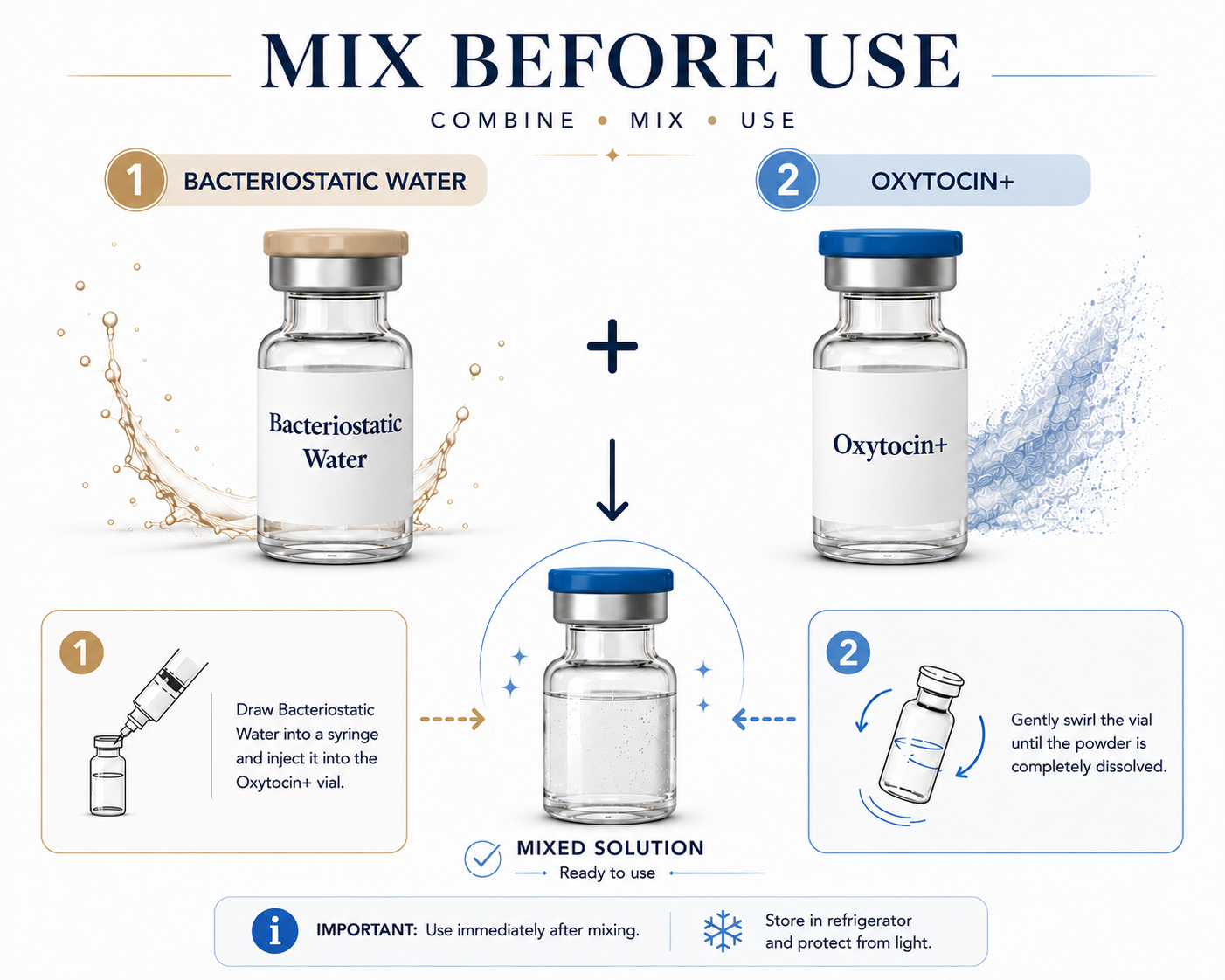 MIX BEFORE USE

COMBINE • MIX • USE

1 BACTERIOSTATIC WATER

2 OXYTOCIN+

Bacteriostatic Water

+

Oxytocin+

1

Draw Bacteriostatic Water into a syringe and inject it into the Oxytocin+ vial.

2

Gently swirl the vial until the powder is completely dissolved.

MIXED SOLUTION
Ready to use

i IMPORTANT: Use immediately after mixing.

Store in refrigerator and protect from light.