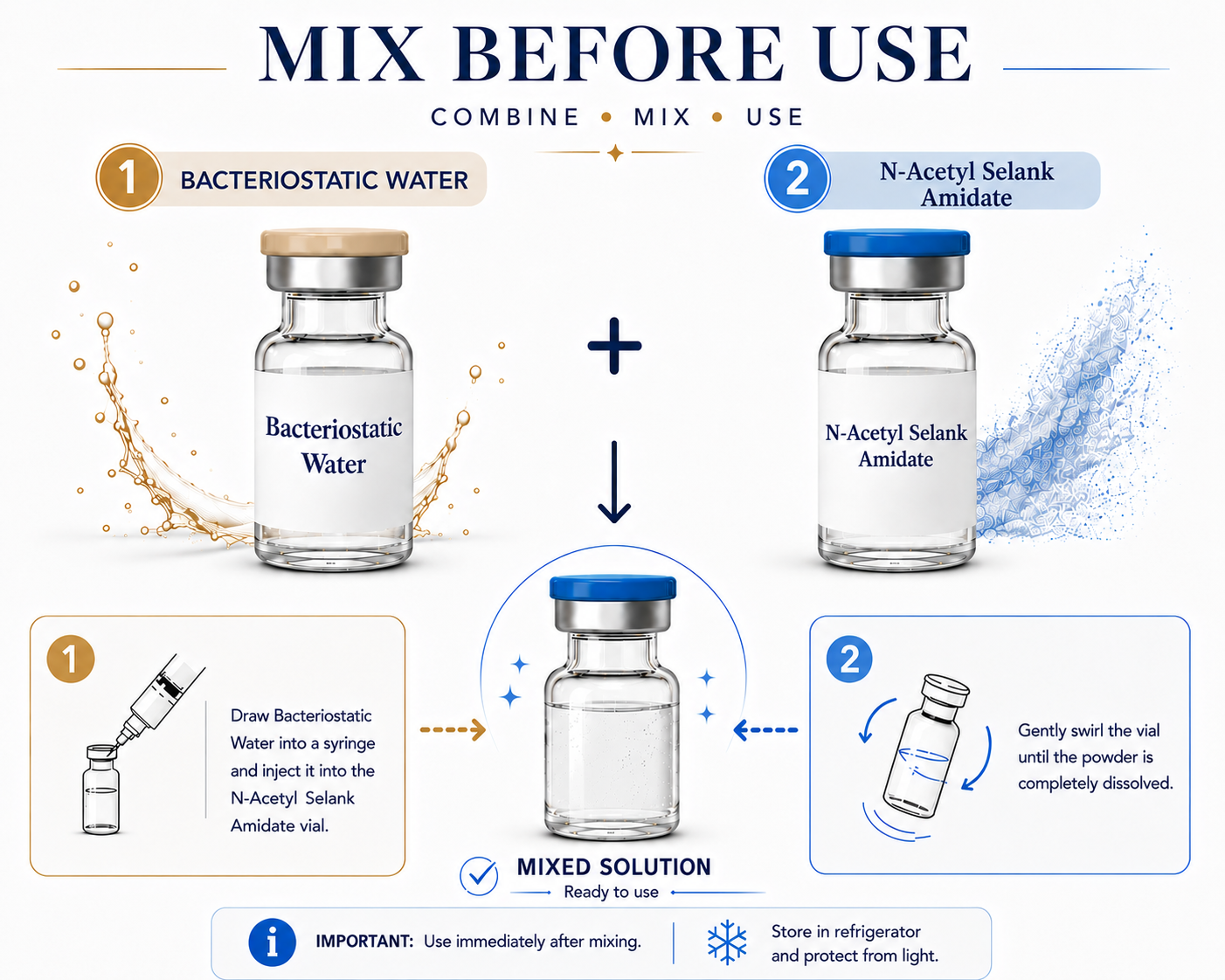 MIX BEFORE USE

COMBINE • MIX • USE

1 BACTERIOSTATIC WATER

2 N-Acetyl Selank Amidate

Bacteriostatic Water

+

N-Acetyl Selank Amidate

1

Draw Bacteriostatic Water into a syringe and inject it into the N-Acetyl Selank Amidate vial.

2

Gently swirl the vial until the powder is completely dissolved.

MIXED SOLUTION

Ready to use

IMPORTANT: Use immediately after mixing.

Store in refrigerator and protect from light.