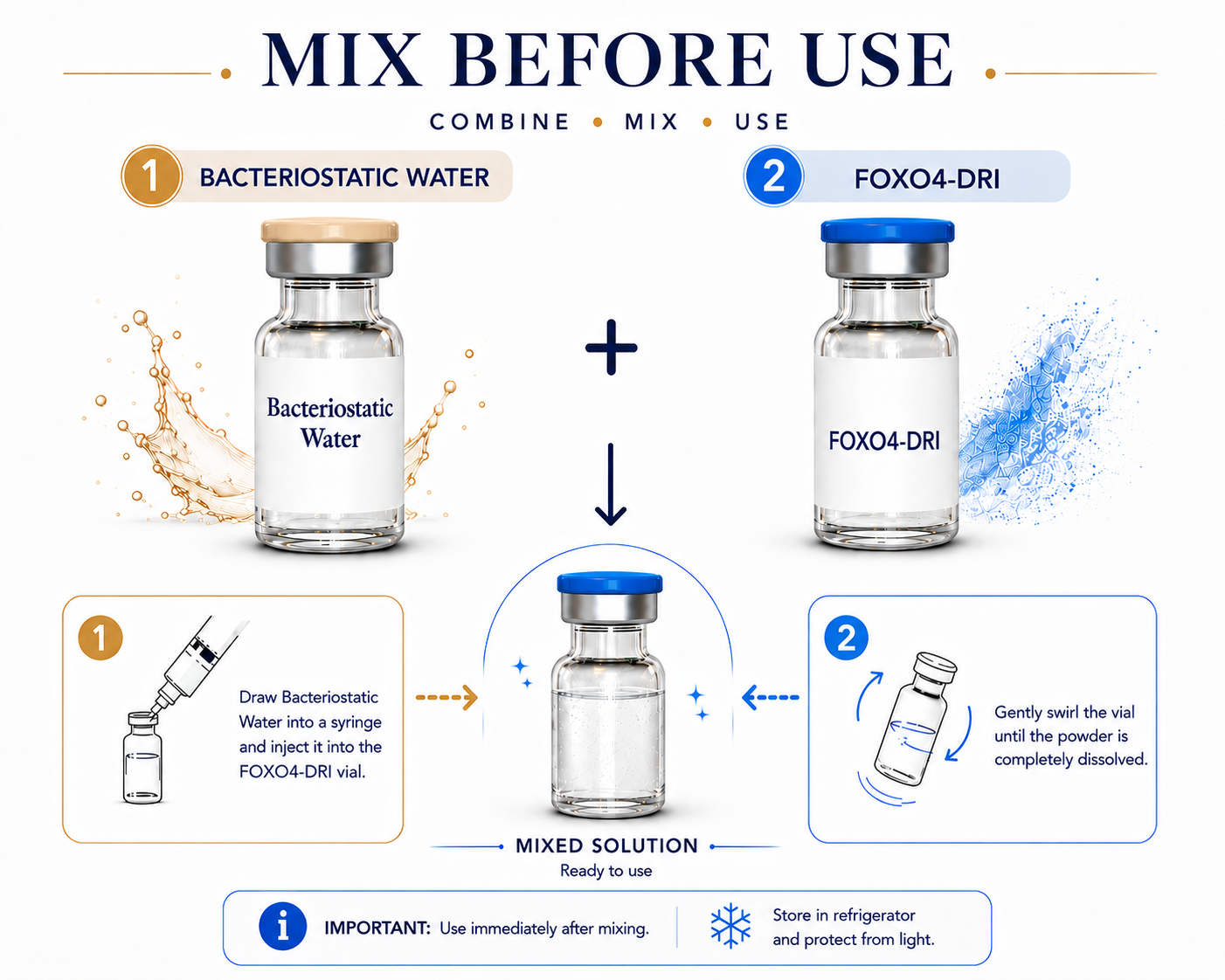 MIX BEFORE USE

COMBINE • MIX • USE

1 BACTERIOSTATIC WATER

2 FOXO4-DRI

Bacteriostatic Water

+

FOXO4-DRI

1

Draw Bacteriostatic Water into a syringe and inject it into the FOXO4-DRI vial.

2

Gently swirl the vial until the powder is completely dissolved.

MIXED SOLUTION
Ready to use

i IMPORTANT: Use immediately after mixing.

Store in refrigerator and protect from light.