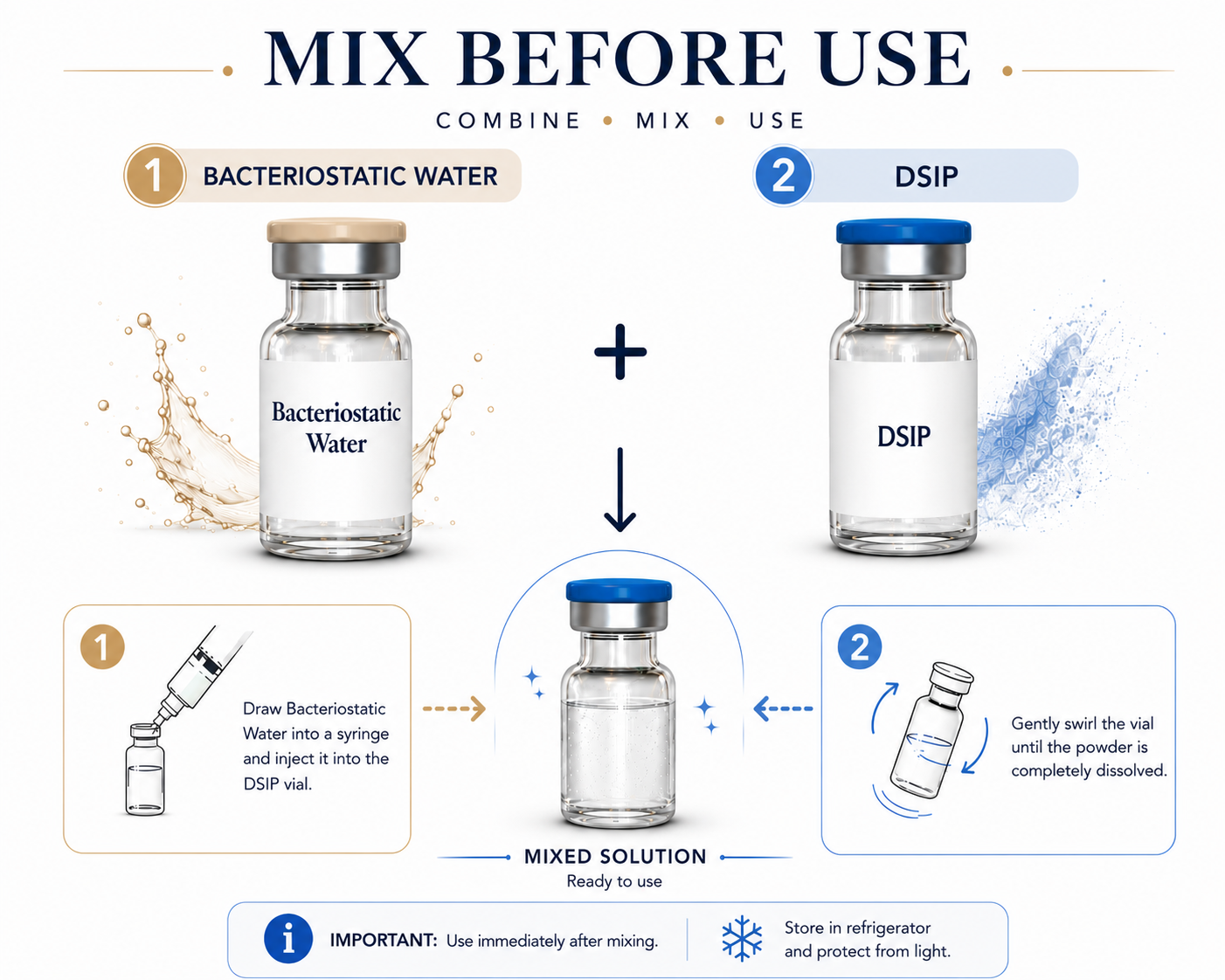 MIX BEFORE USE

COMBINE • MIX • USE

1 BACTERIOSTATIC WATER

2 DSIP

Bacteriostatic Water

+

DSIP

1

Draw Bacteriostatic Water into a syringe and inject it into the DSIP vial.

2

Gently swirl the vial until the powder is completely dissolved.

MIXED SOLUTION

Ready to use

i IMPORTANT: Use immediately after mixing.

Store in refrigerator and protect from light.